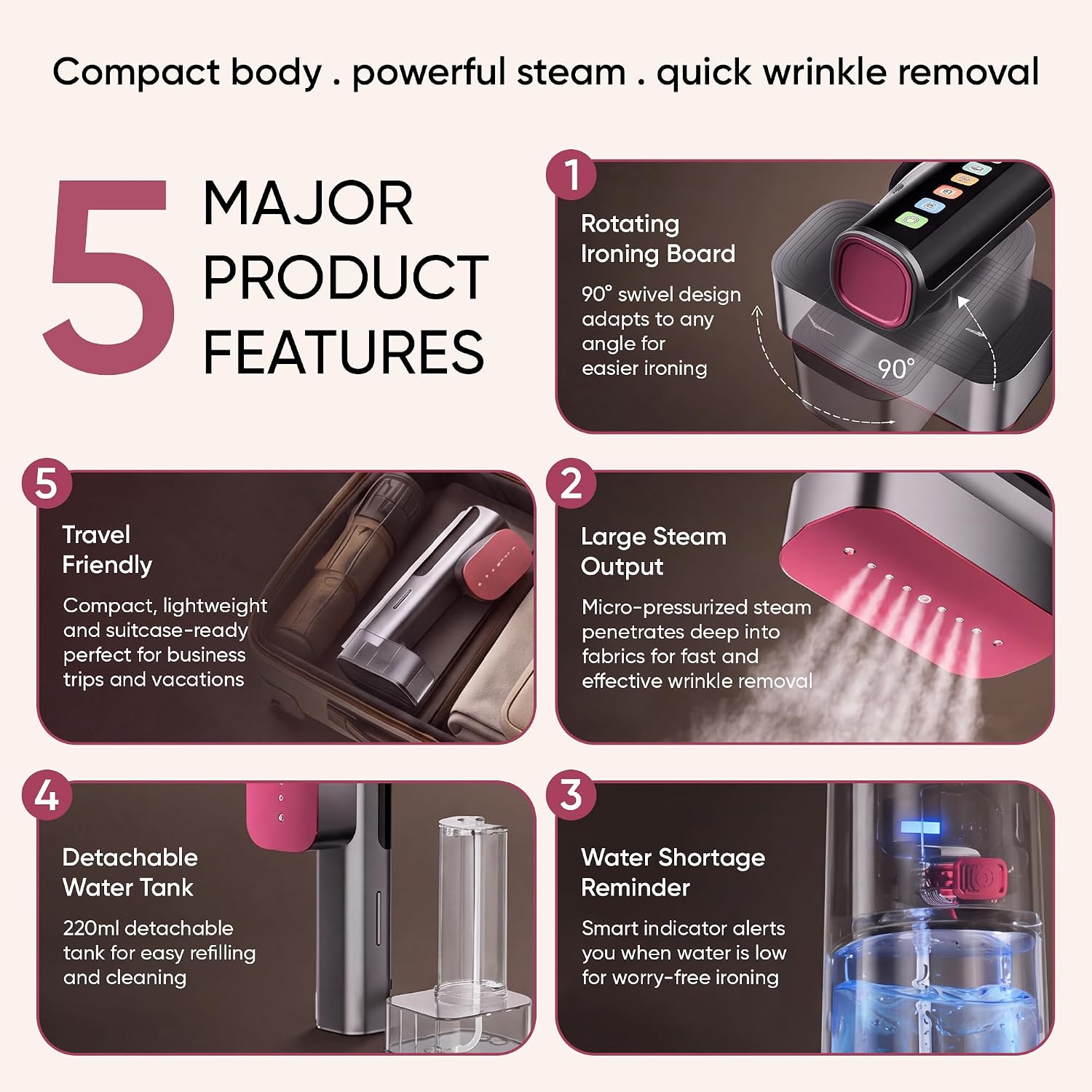 Compact body . powerful steam . quick wrinkle removal

5 MAJOR PRODUCT FEATURES

1

Rotating Ironing Board

90° swivel design adapts to any angle for easier ironing

90°

5

Travel Friendly

Compact, lightweight and suitcase-ready perfect for business trips and vacations

2

Large Steam Output

Micro-pressurized steam penetrates deep into fabrics for fast and effective wrinkle removal

4

Detachable Water Tank

220ml detachable tank for easy refilling and cleaning

3

Water Shortage Reminder

Smart indicator alerts you when water is low for worry-free ironing